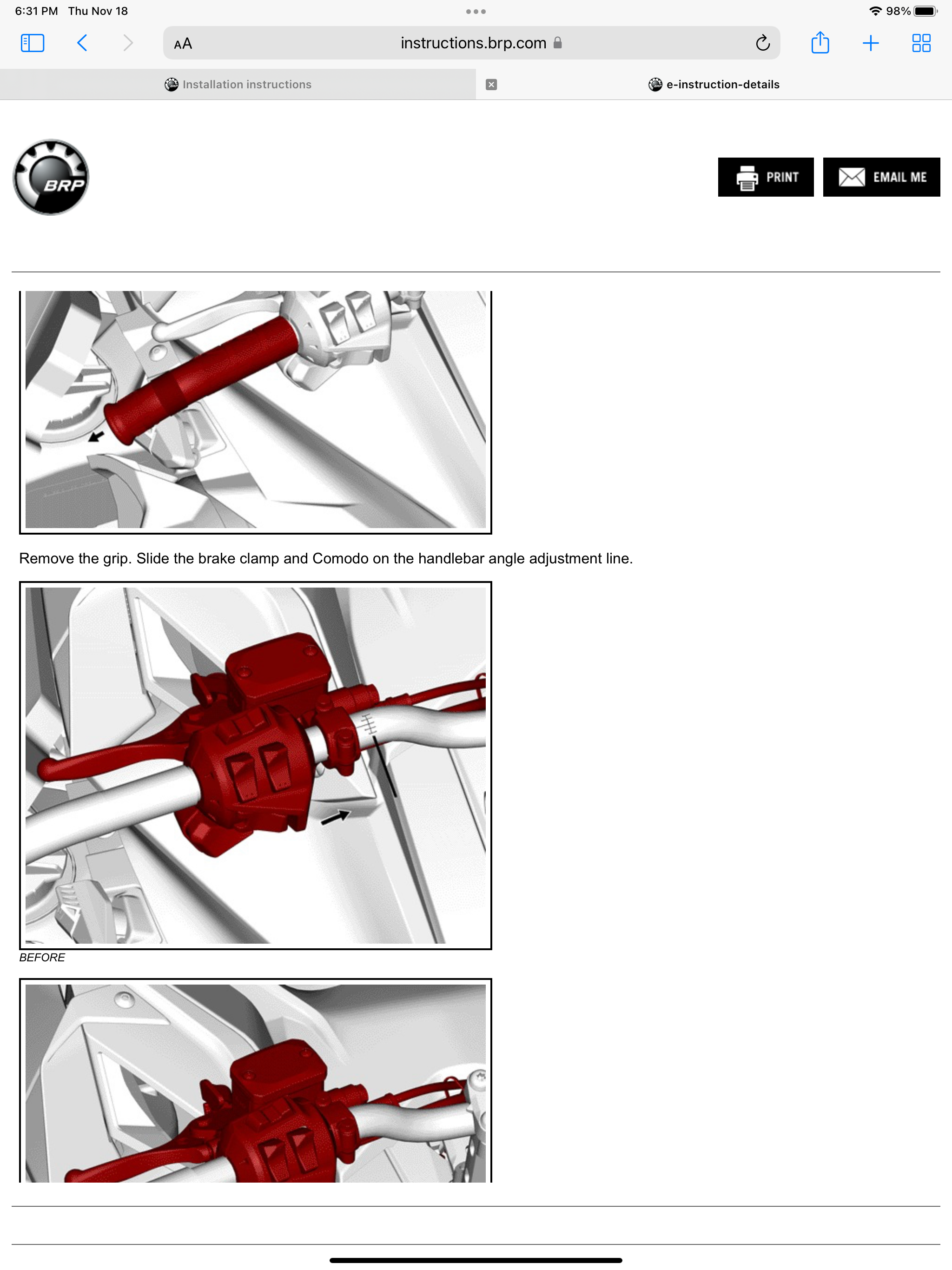 6:31 PM Thu Nov 18

98%

AA instructions.brp.com

Installation instructions

e-instruction-details

BRP

PRINT

EMAIL ME

Remove the grip. Slide the brake clamp and Comodo on the handlebar angle adjustment line.

BEFORE