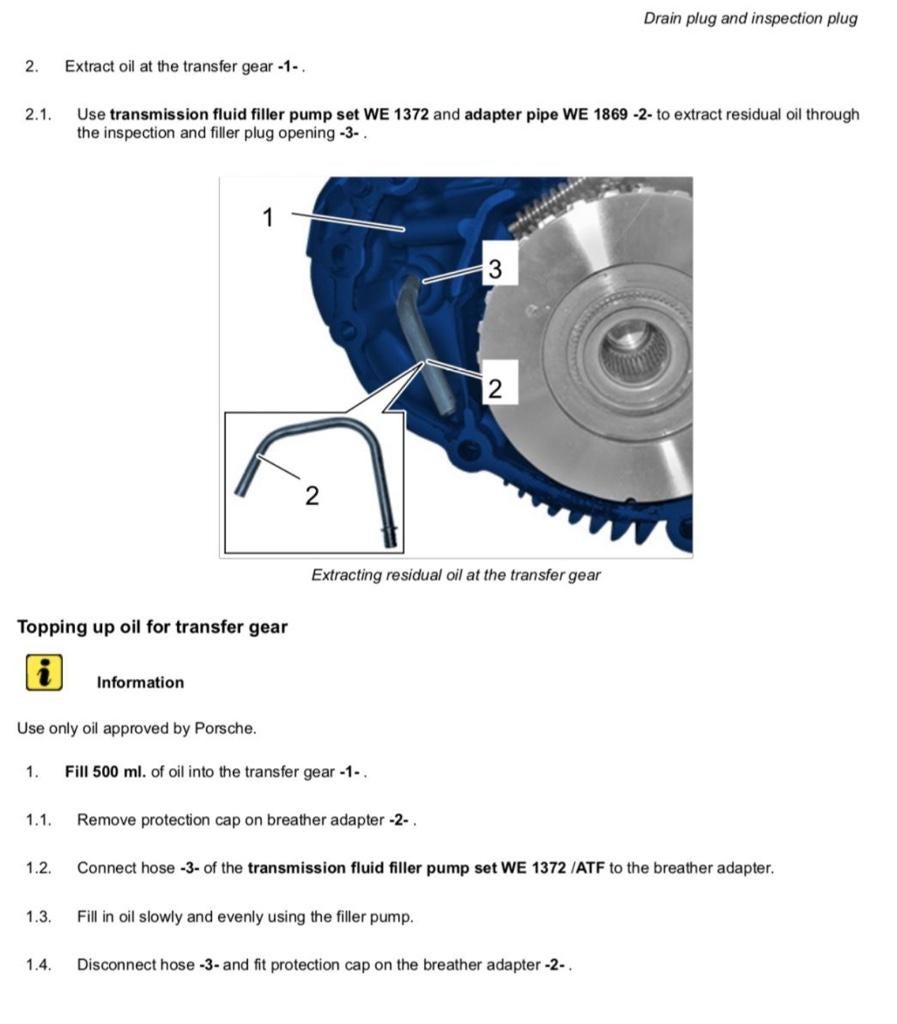 Drain plug and inspection plug

2. Extract oil at the transfer gear -1- .

2.1. Use transmission fluid filler pump set WE 1372 and adapter pipe WE 1869 -2- to extract residual oil through the inspection and filler plug opening -3- .

1

3

2

2

Extracting residual oil at the transfer gear

Topping up oil for transfer gear

Information

Use only oil approved by Porsche.

1. Fill 500 ml. of oil into the transfer gear -1- .

1.1. Remove protection cap on breather adapter -2- .

1.2. Connect hose -3- of the transmission fluid filler pump set WE 1372 /ATF to the breather adapter.

1.3. Fill in oil slowly and evenly using the filler pump.

1.4. Disconnect hose -3- and fit protection cap on the breather adapter -2- .