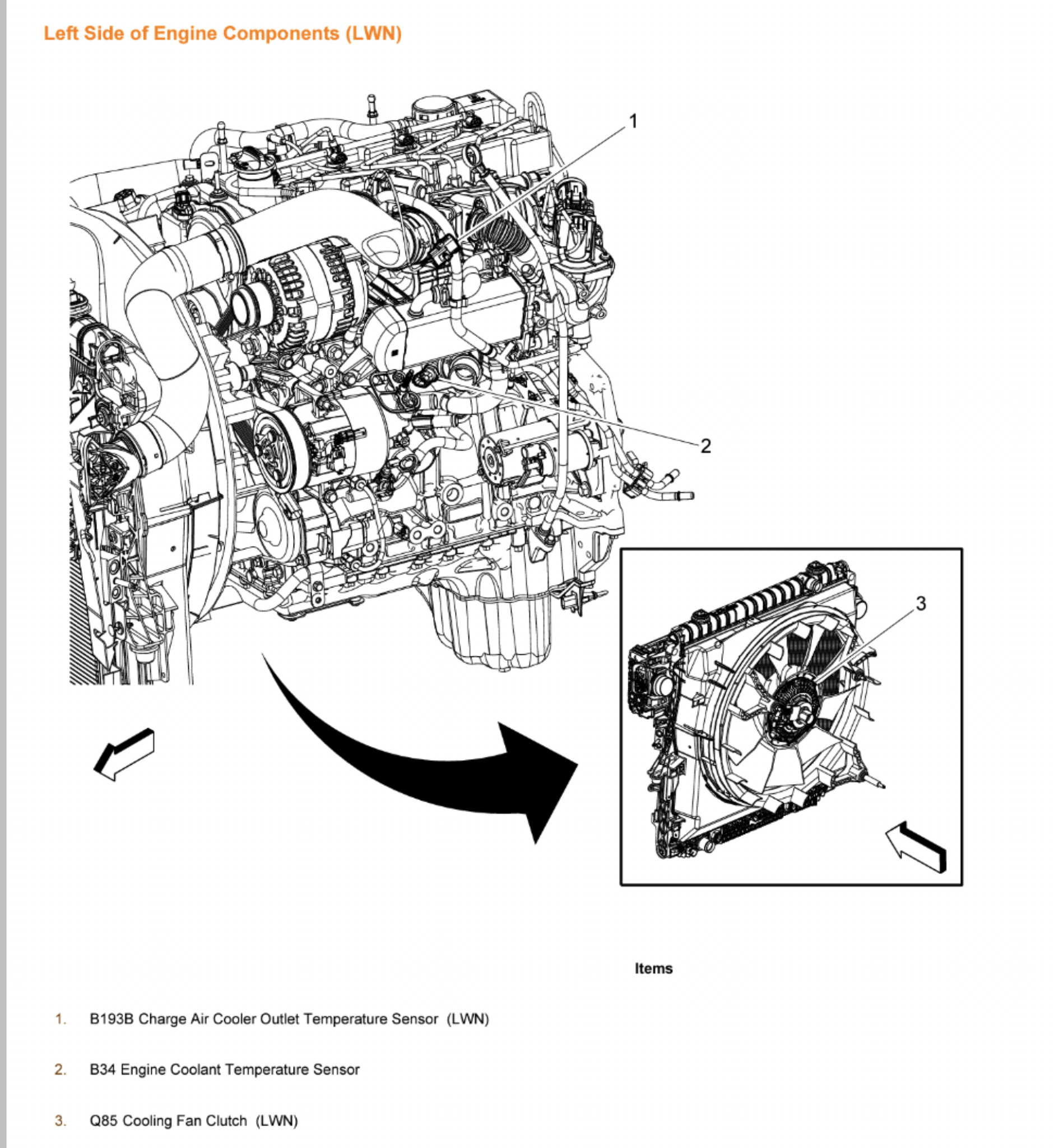 Left Side of Engine Components (LWN)

1

2

3

Items

1. B193B Charge Air Cooler Outlet Temperature Sensor (LWN)

2. B34 Engine Coolant Temperature Sensor

3. Q85 Cooling Fan Clutch (LWN)