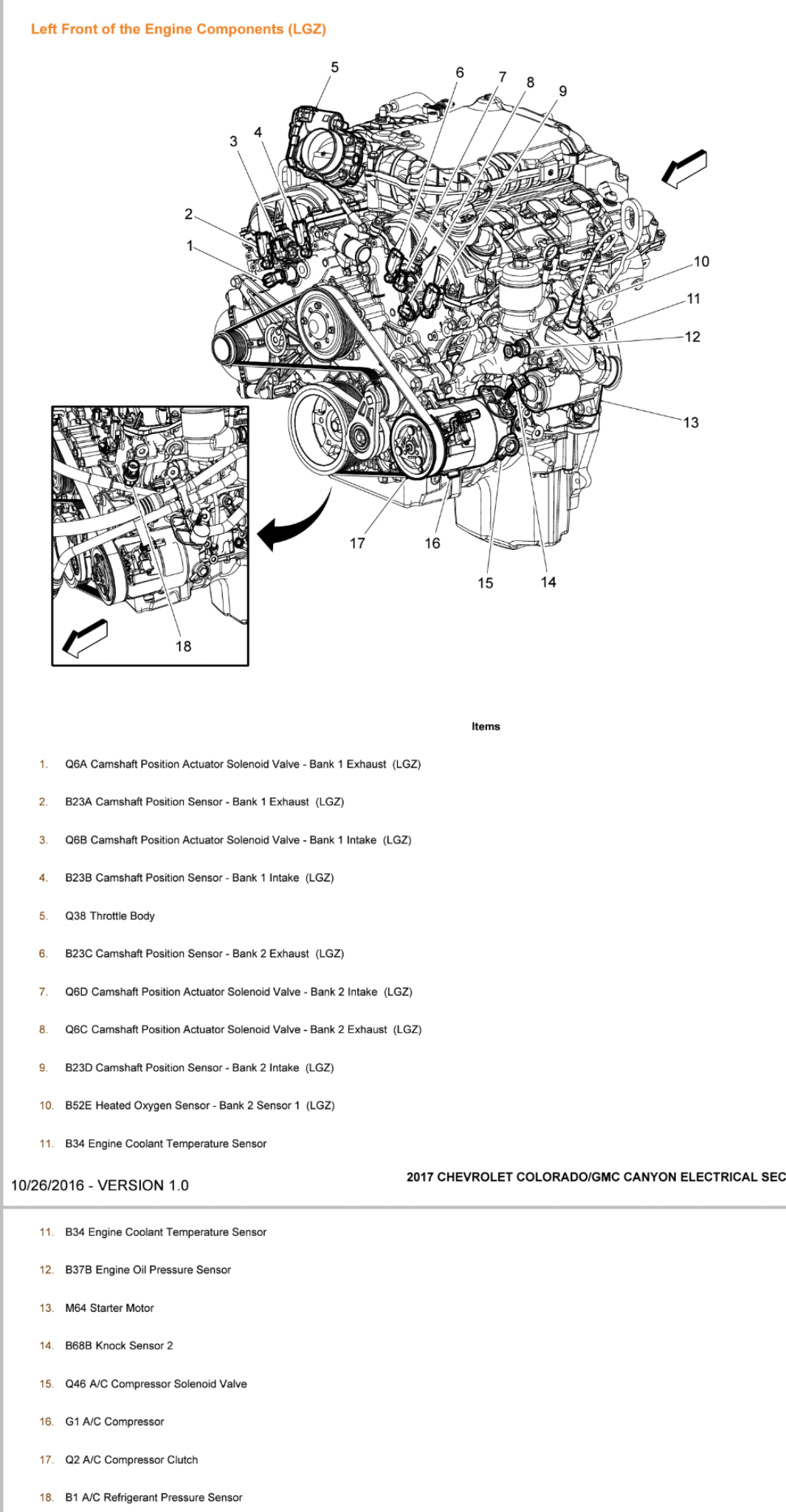 Left Front of the Engine Components (LGZ)

5
6
7
8
9
3
4
2
1
10
11
12
13
17
16
15
14
18

Items

1. Q6A Camshaft Position Actuator Solenoid Valve - Bank 1 Exhaust (LGZ)

2. B23A Camshaft Position Sensor - Bank 1 Exhaust (LGZ)

3. Q6B Camshaft Position Actuator Solenoid Valve - Bank 1 Intake (LGZ)

4. B23B Camshaft Position Sensor - Bank 1 Intake (LGZ)

5. Q38 Throttle Body

6. B23C Camshaft Position Sensor - Bank 2 Exhaust (LGZ)

7. Q6D Camshaft Position Actuator Solenoid Valve - Bank 2 Intake (LGZ)

8. Q6C Camshaft Position Actuator Solenoid Valve - Bank 2 Exhaust (LGZ)

9. B23D Camshaft Position Sensor - Bank 2 Intake (LGZ)

10. B52E Heated Oxygen Sensor - Bank 2 Sensor 1 (LGZ)

11. B34 Engine Coolant Temperature Sensor

10/26/2016 - VERSION 1.0

2017 CHEVROLET COLORADO/GMC CANYON ELECTRICAL SEC

11. B34 Engine Coolant Temperature Sensor

12. B37B Engine Oil Pressure Sensor

13. M64 Starter Motor

14. B68B Knock Sensor 2

15. Q46 A/C Compressor Solenoid Valve

16. G1 A/C Compressor

17. Q2 A/C Compressor Clutch

18. B1 A/C Refrigerant Pressure Sensor