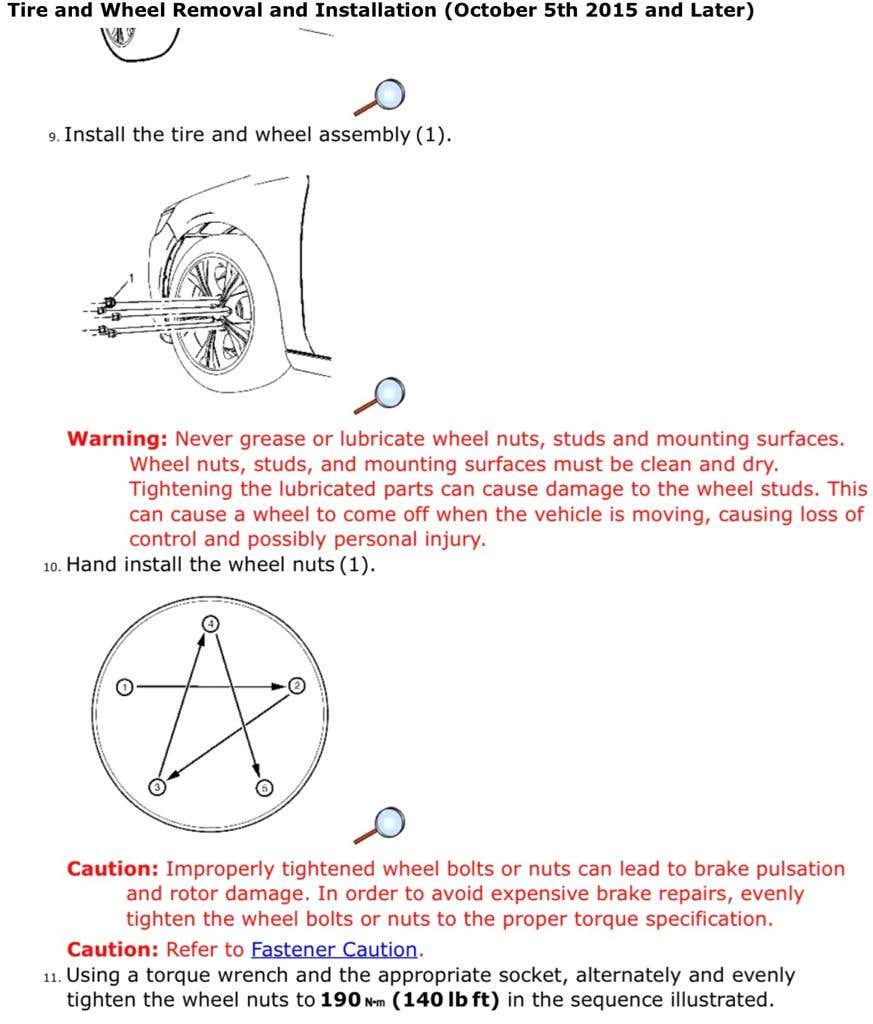 Tire and Wheel Removal and Installation (October 5th 2015 and Later)

9. Install the tire and wheel assembly (1).

1

Warning: Never grease or lubricate wheel nuts, studs and mounting surfaces. Wheel nuts, studs, and mounting surfaces must be clean and dry. Tightening the lubricated parts can cause damage to the wheel studs. This can cause a wheel to come off when the vehicle is moving, causing loss of control and possibly personal injury.

10. Hand install the wheel nuts (1).

4
1
2
3
5

Caution: Improperly tightened wheel bolts or nuts can lead to brake pulsation and rotor damage. In order to avoid expensive brake repairs, evenly tighten the wheel bolts or nuts to the proper torque specification.

Caution: Refer to Fastener Caution.

11. Using a torque wrench and the appropriate socket, alternately and evenly tighten the wheel nuts to 190 N·m (140 lb ft) in the sequence illustrated.