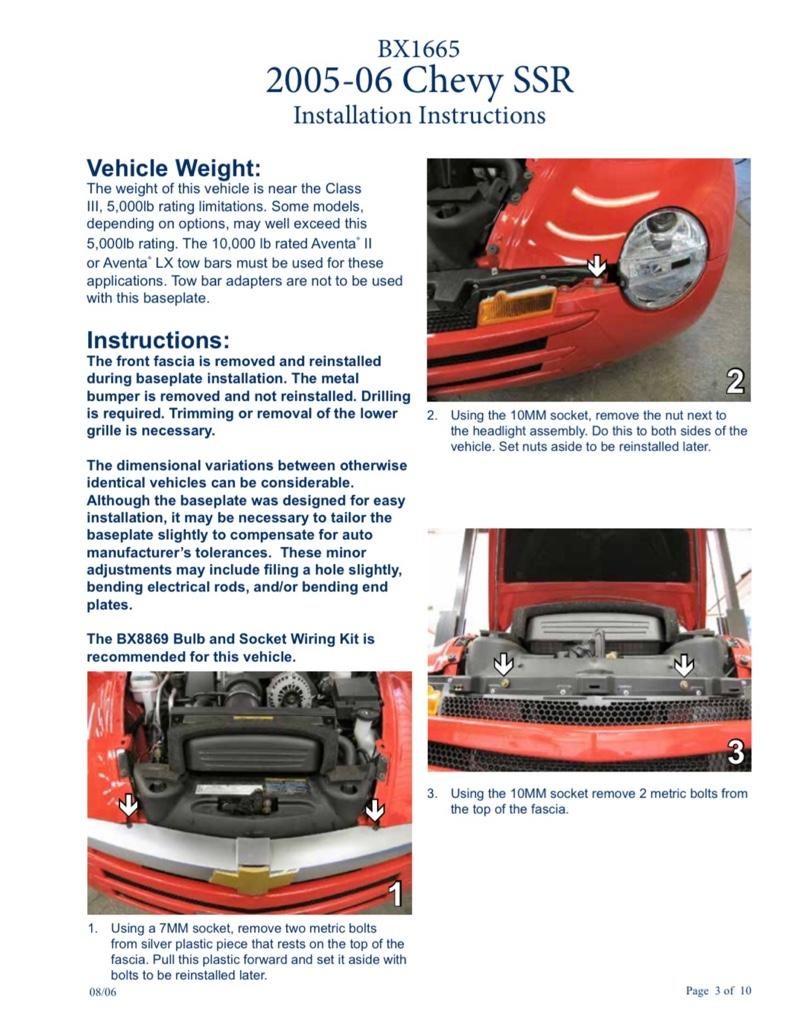 BX1665
2005-06 Chevy SSR
Installation Instructions

Vehicle Weight:
The weight of this vehicle is near the Class III, 5,000lb rating limitations. Some models, depending on options, may well exceed this 5,000lb rating. The 10,000 lb rated Aventa® II or Aventa® LX tow bars must be used for these applications. Tow bar adapters are not to be used with this baseplate.

Instructions:
The front fascia is removed and reinstalled during baseplate installation. The metal bumper is removed and not reinstalled. Drilling is required. Trimming or removal of the lower grille is necessary.

The dimensional variations between otherwise identical vehicles can be considerable. Although the baseplate was designed for easy installation, it may be necessary to tailor the baseplate slightly to compensate for auto manufacturer's tolerances. These minor adjustments may include filing a hole slightly, bending electrical rods, and/or bending end plates.

The BX8869 Bulb and Socket Wiring Kit is recommended for this vehicle.

1

1. Using a 7MM socket, remove two metric bolts from silver plastic piece that rests on the top of the fascia. Pull this plastic forward and set it aside with bolts to be reinstalled later.

2

2. Using the 10MM socket, remove the nut next to the headlight assembly. Do this to both sides of the vehicle. Set nuts aside to be reinstalled later.

3

3. Using the 10MM socket remove 2 metric bolts from the top of the fascia.

08/06

Page 3 of 10