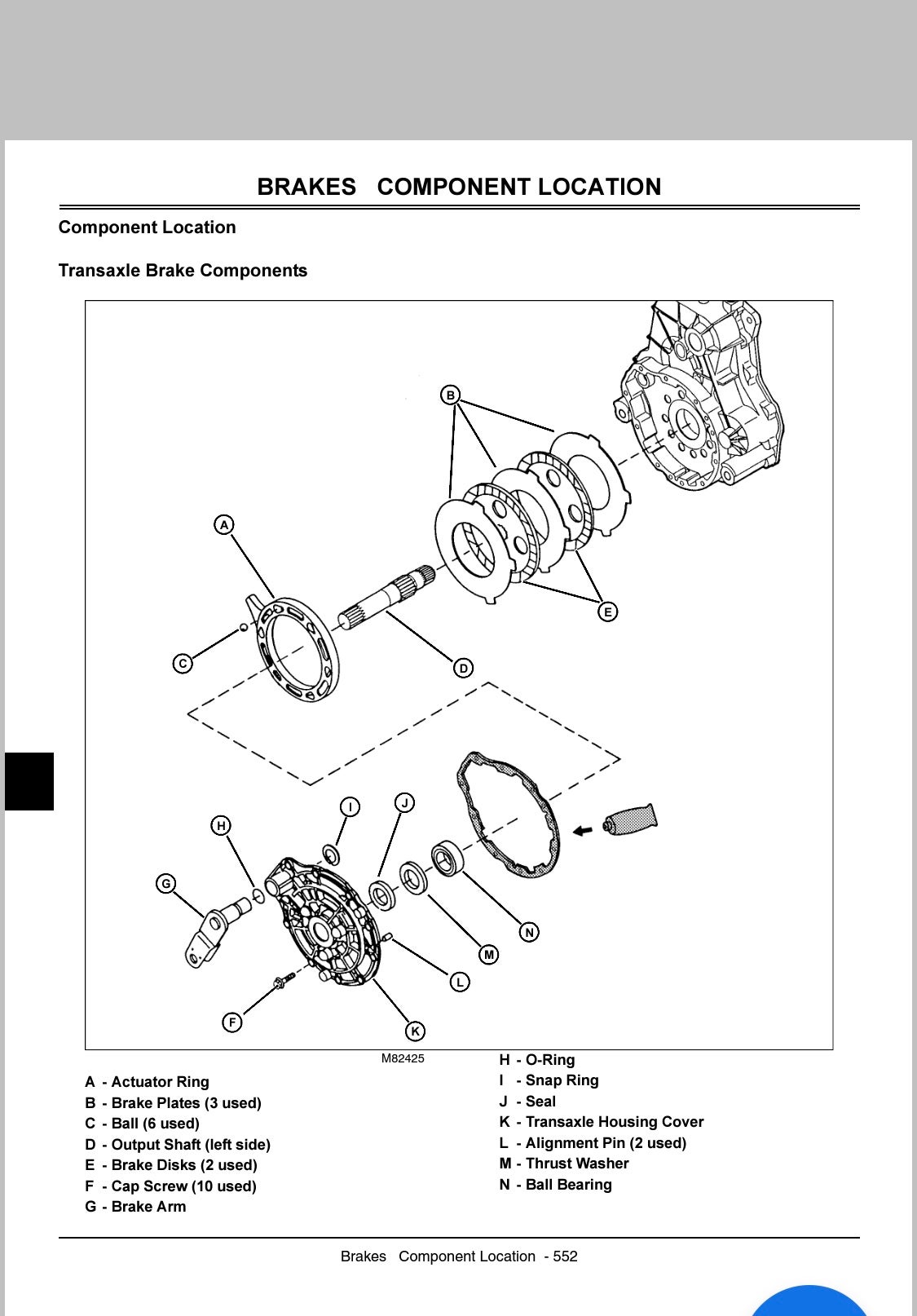 BRAKES COMPONENT LOCATION

Component Location

Transaxle Brake Components

B

A

E

C

D

I

J

H

G

N

M

L

F

K

M82425

A - Actuator Ring
B - Brake Plates (3 used)
C - Ball (6 used)
D - Output Shaft (left side)
E - Brake Disks (2 used)
F - Cap Screw (10 used)
G - Brake Arm

H - O-Ring
I - Snap Ring
J - Seal
K - Transaxle Housing Cover
L - Alignment Pin (2 used)
M - Thrust Washer
N - Ball Bearing

Brakes Component Location - 552