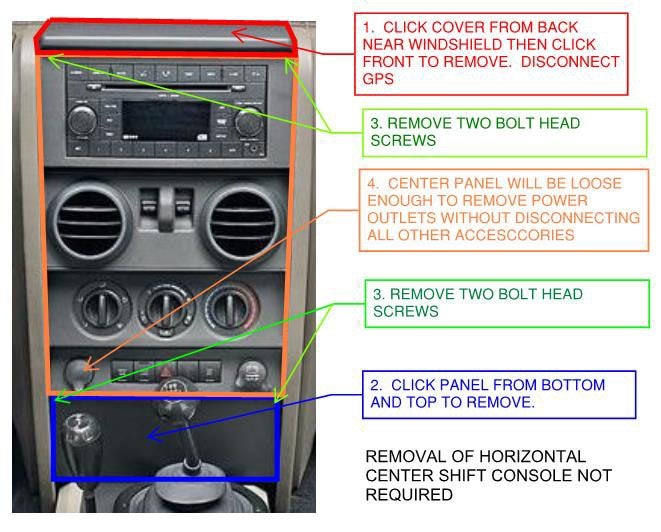 1. CLICK COVER FROM BACK NEAR WINDSHIELD THEN CLICK FRONT TO REMOVE. DISCONNECT GPS

3. REMOVE TWO BOLT HEAD SCREWS

4. CENTER PANEL WILL BE LOOSE ENOUGH TO REMOVE POWER OUTLETS WITHOUT DISCONNECTING ALL OTHER ACCESCCORIES

3. REMOVE TWO BOLT HEAD SCREWS

2. CLICK PANEL FROM BOTTOM AND TOP TO REMOVE.

REMOVAL OF HORIZONTAL CENTER SHIFT CONSOLE NOT REQUIRED