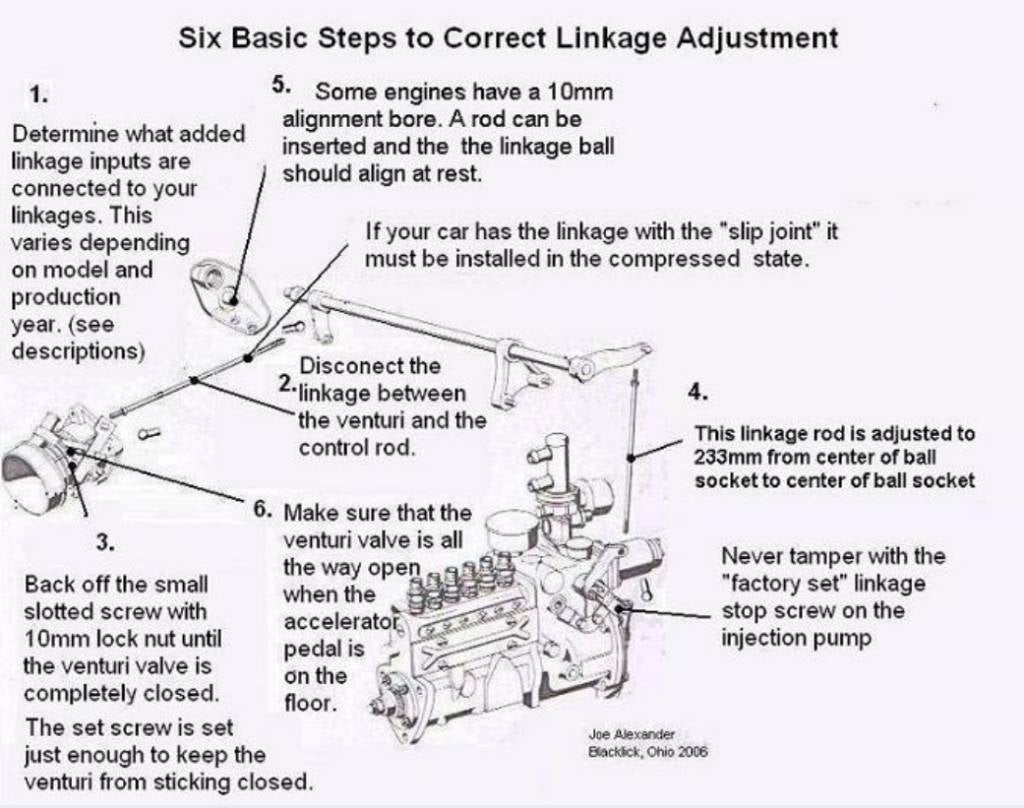 Six Basic Steps to Correct Linkage Adjustment

1.

Determine what added linkage inputs are connected to your linkages. This varies depending on model and production year. (see descriptions)

5. Some engines have a 10mm alignment bore. A rod can be inserted and the the linkage ball should align at rest.

If your car has the linkage with the "slip joint" it must be installed in the compressed state.

2. Disconect the linkage between the venturi and the control rod.

4.

This linkage rod is adjusted to 233mm from center of ball socket to center of ball socket

6. Make sure that the venturi valve is all the way open when the accelerator pedal is on the floor.

3.

Back off the small slotted screw with 10mm lock nut until the venturi valve is completely closed.

The set screw is set just enough to keep the venturi from sticking closed.

Never tamper with the "factory set" linkage stop screw on the injection pump

Joe Alexander
Blacklick, Ohio 2006