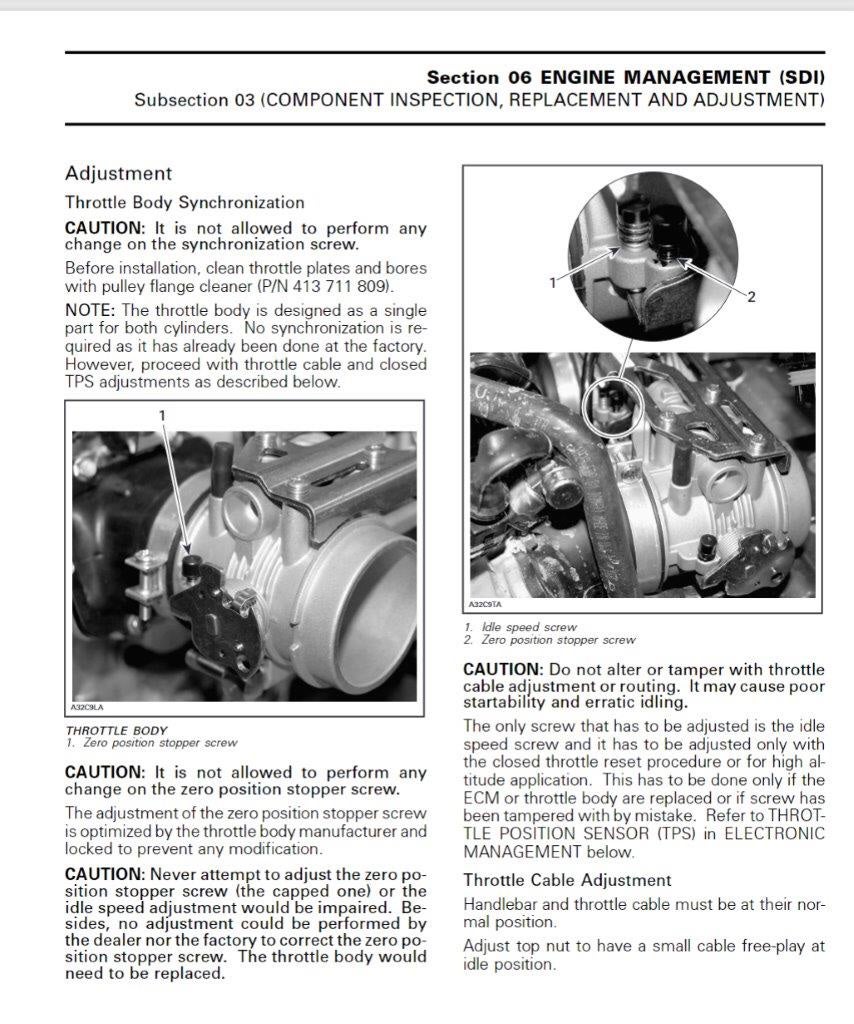 Section 06 ENGINE MANAGEMENT (SDI)
Subsection 03 (COMPONENT INSPECTION, REPLACEMENT AND ADJUSTMENT)

Adjustment

Throttle Body Synchronization

CAUTION: It is not allowed to perform any change on the synchronization screw.

Before installation, clean throttle plates and bores with pulley flange cleaner (P/N 413 711 809).

NOTE: The throttle body is designed as a single part for both cylinders. No synchronization is required as it has already been done at the factory. However, proceed with throttle cable and closed TPS adjustments as described below.

1

A32C9LA

THROTTLE BODY
1. Zero position stopper screw

CAUTION: It is not allowed to perform any change on the zero position stopper screw.

The adjustment of the zero position stopper screw is optimized by the throttle body manufacturer and locked to prevent any modification.

CAUTION: Never attempt to adjust the zero position stopper screw (the capped one) or the idle speed adjustment would be impaired. Besides, no adjustment could be performed by the dealer nor the factory to correct the zero position stopper screw. The throttle body would need to be replaced.

1
2

A32C9TA

1. Idle speed screw
2. Zero position stopper screw

CAUTION: Do not alter or tamper with throttle cable adjustment or routing. It may cause poor startability and erratic idling.

The only screw that has to be adjusted is the idle speed screw and it has to be adjusted only with the closed throttle reset procedure or for high altitude application. This has to be done only if the ECM or throttle body are replaced or if screw has been tampered with by mistake. Refer to THROTTLE POSITION SENSOR (TPS) in ELECTRONIC MANAGEMENT below.

Throttle Cable Adjustment

Handlebar and throttle cable must be at their normal position.

Adjust top nut to have a small cable free-play at idle position.