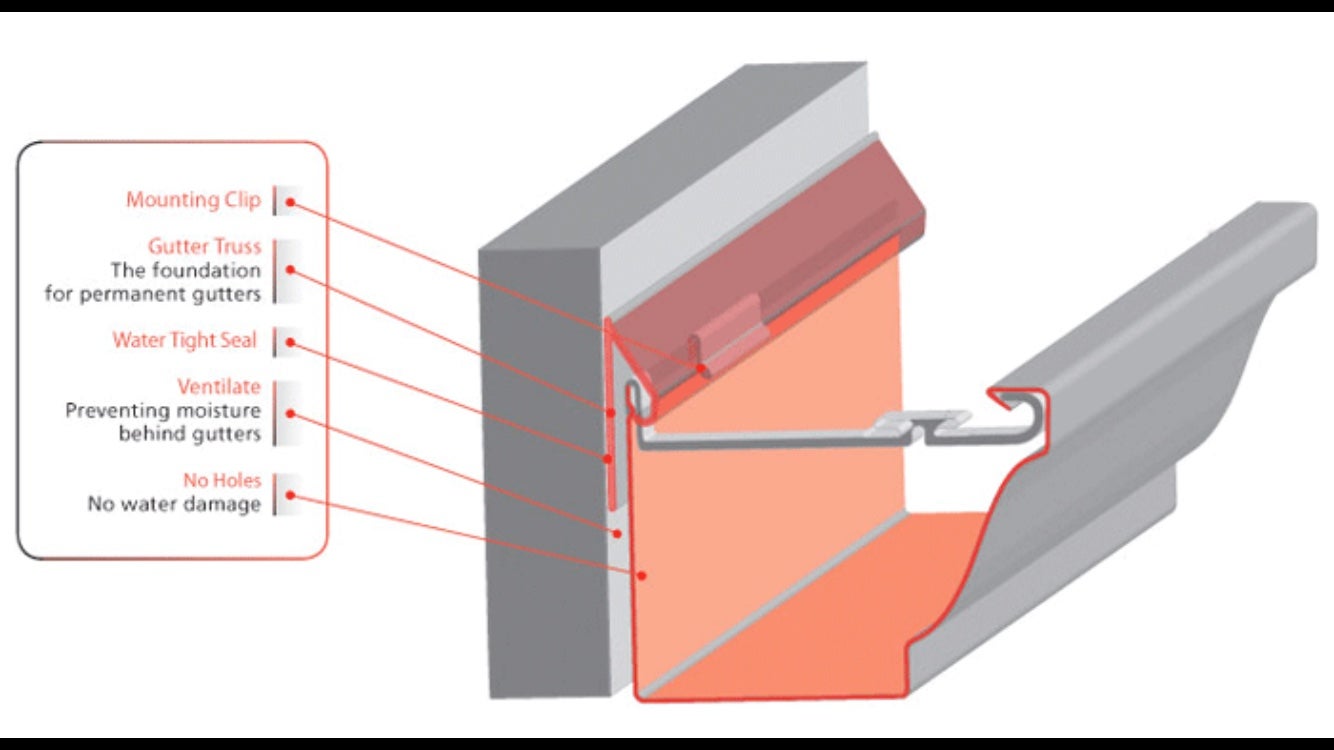 Mounting Clip

Gutter Truss
The foundation
for permanent gutters

Water Tight Seal

Ventilate
Preventing moisture
behind gutters

No Holes
No water damage