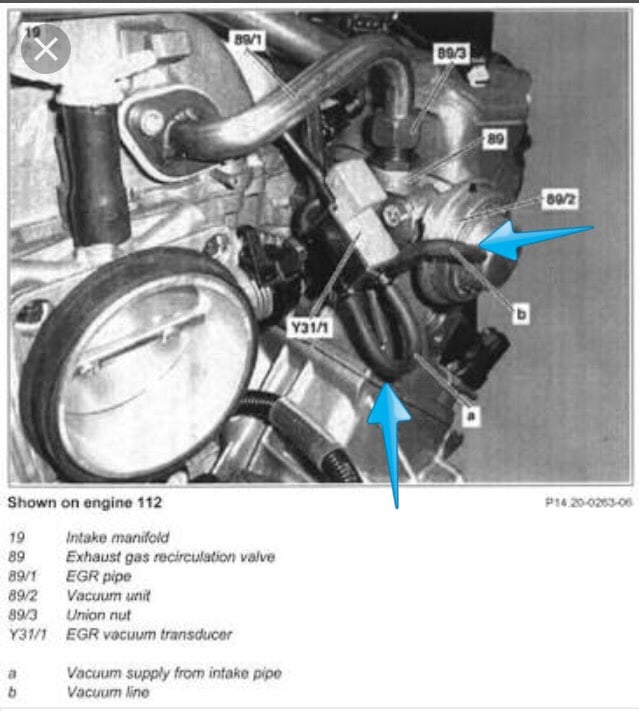 19
89/1
89/3
89
89/2
b
Y31/1
a

Shown on engine 112

P14.20-0263-06

19 Intake manifold
89 Exhaust gas recirculation valve
89/1 EGR pipe
89/2 Vacuum unit
89/3 Union nut
Y31/1 EGR vacuum transducer

a Vacuum supply from intake pipe
b Vacuum line