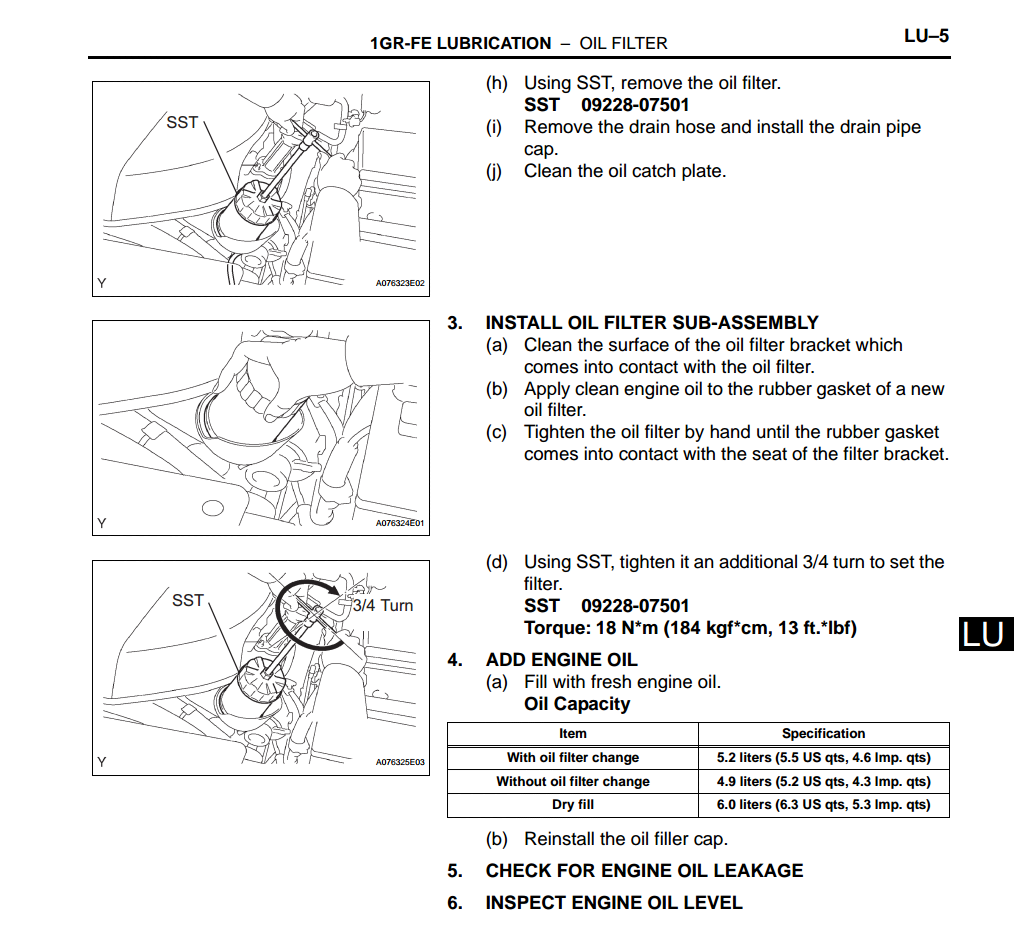 1GR-FE LUBRICATION – OIL FILTER

LU–5

SST

Y

A076323E02

(h) Using SST, remove the oil filter.
SST 09228-07501
(i) Remove the drain hose and install the drain pipe cap.
(j) Clean the oil catch plate.

Y

A076324E01

3. INSTALL OIL FILTER SUB-ASSEMBLY
(a) Clean the surface of the oil filter bracket which comes into contact with the oil filter.
(b) Apply clean engine oil to the rubber gasket of a new oil filter.
(c) Tighten the oil filter by hand until the rubber gasket comes into contact with the seat of the filter bracket.

SST

3/4 Turn

Y

A076325E03

(d) Using SST, tighten it an additional 3/4 turn to set the filter.
SST 09228-07501
Torque: 18 N*m (184 kgf*cm, 13 ft.*lbf)

LU

4. ADD ENGINE OIL
(a) Fill with fresh engine oil.
Oil Capacity

| Item | Specification |
|---|---|
| With oil filter change | 5.2 liters (5.5 US qts, 4.6 Imp. qts) |
| Without oil filter change | 4.9 liters (5.2 US qts, 4.3 Imp. qts) |
| Dry fill | 6.0 liters (6.3 US qts, 5.3 Imp. qts) |

(b) Reinstall the oil filler cap.

5. CHECK FOR ENGINE OIL LEAKAGE

6. INSPECT ENGINE OIL LEVEL