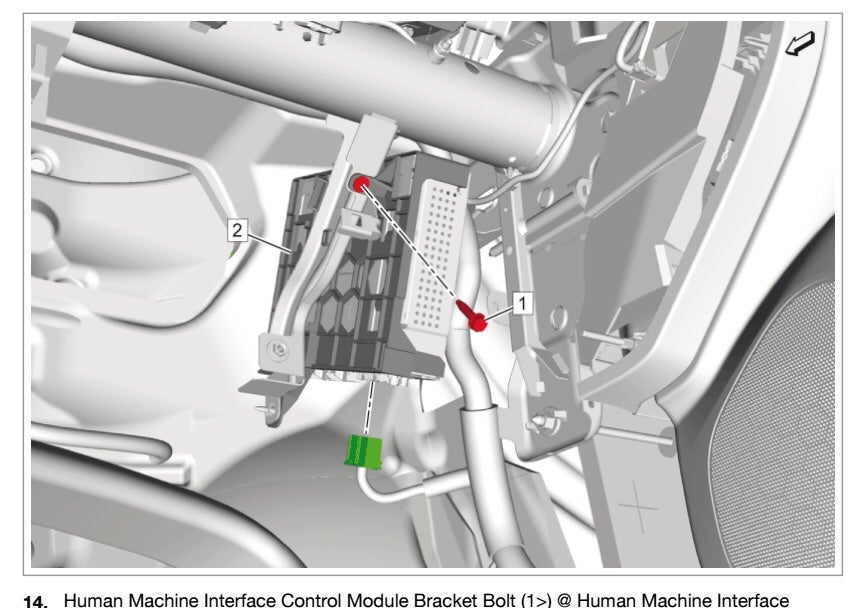 2

1

14. Human Machine Interface Control Module Bracket Bolt (1>) @ Human Machine Interface